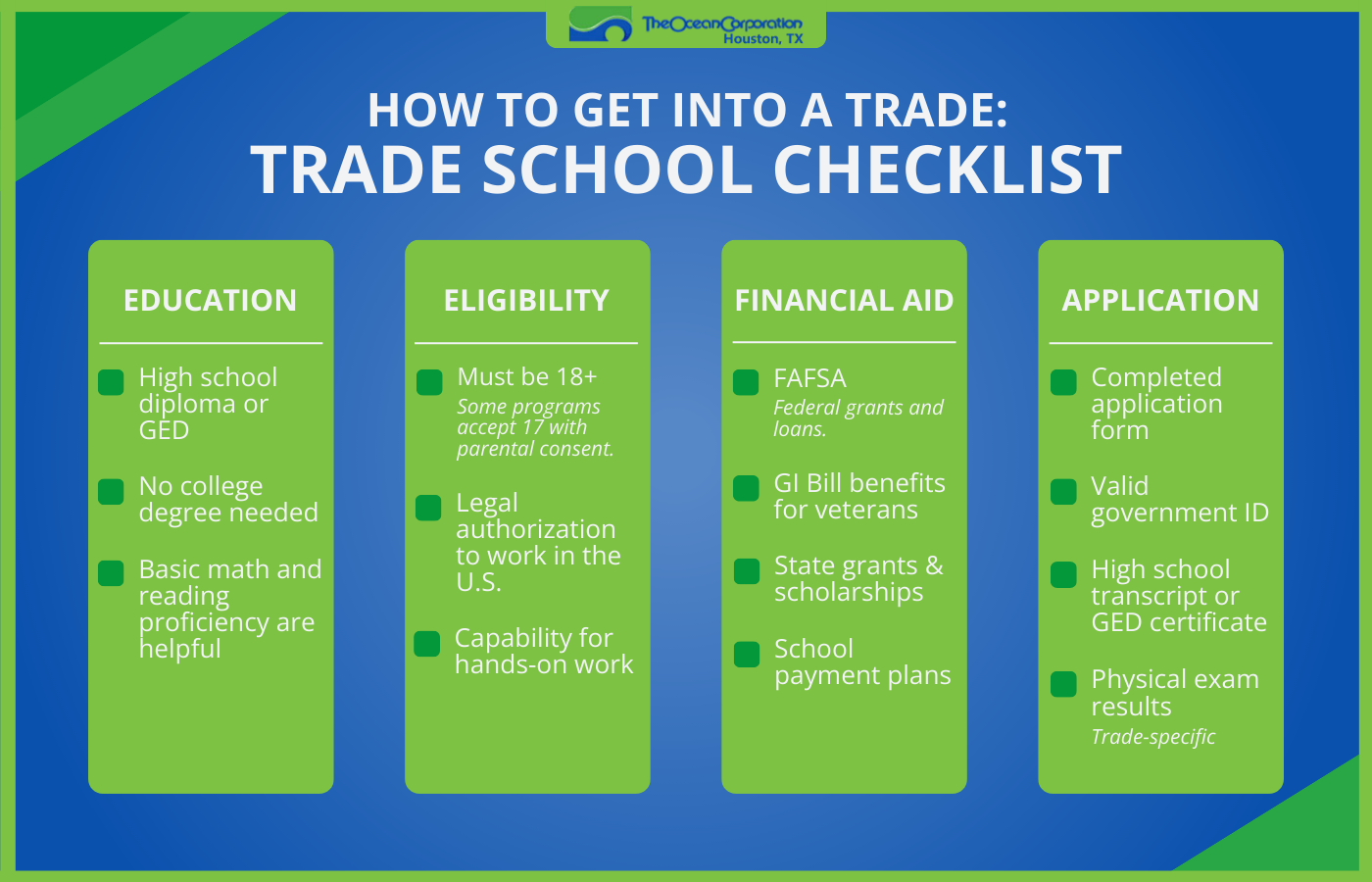 TheOceanCorporation
Houston, TX

HOW TO GET INTO A TRADE:
TRADE SCHOOL CHECKLIST

EDUCATION

High school diploma or GED

No college degree needed

Basic math and reading proficiency are helpful

ELIGIBILITY

Must be 18+
Some programs accept 17 with parental consent.

Legal authorization to work in the U.S.

Capability for hands-on work

FINANCIAL AID

FAFSA
Federal grants and loans.

GI Bill benefits for veterans

State grants & scholarships

School payment plans

APPLICATION

Completed application form

Valid government ID

High school transcript or GED certificate

Physical exam results
Trade-specific